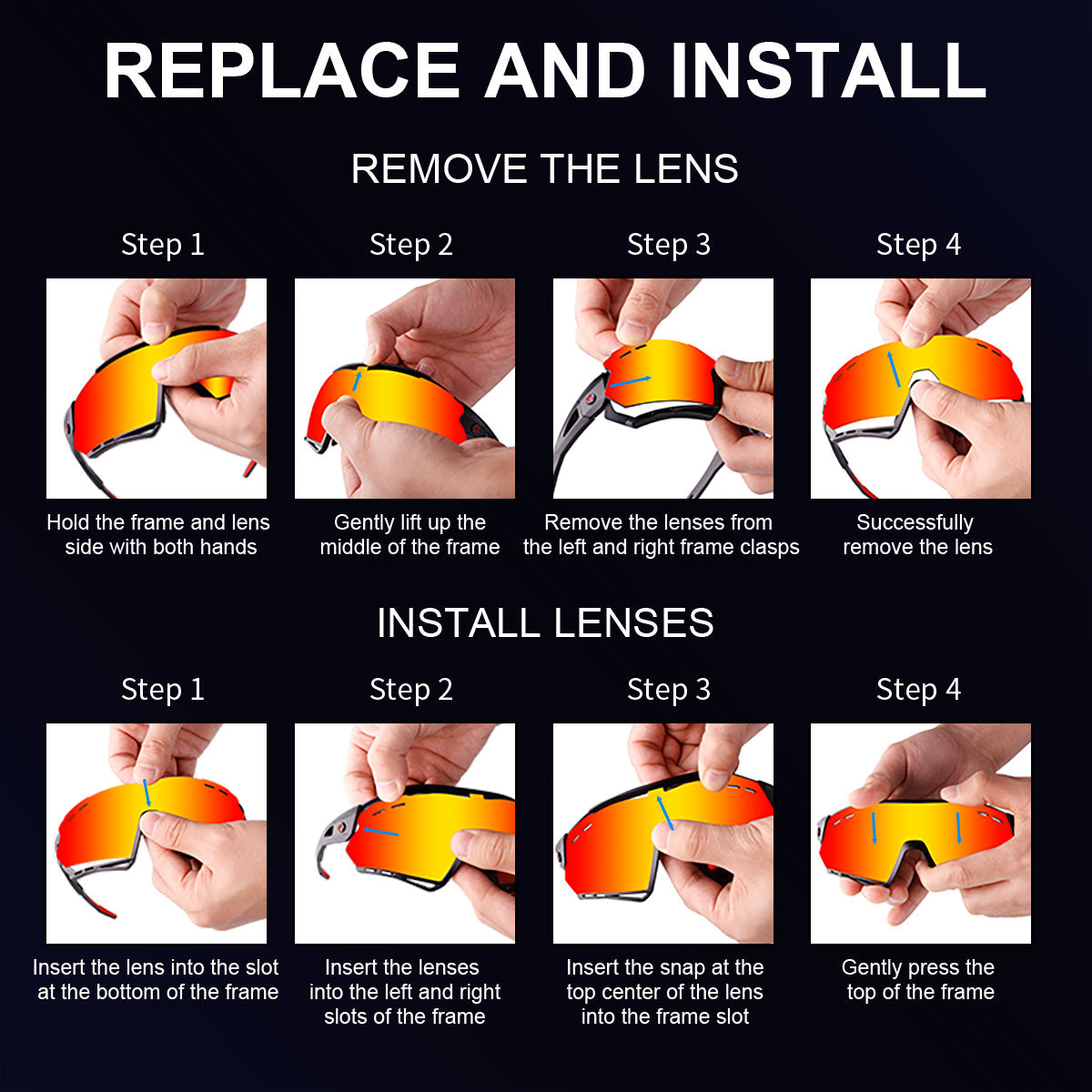 REPLACE AND INSTALL

REMOVE THE LENS

Step 1

Hold the frame and lens side with both hands

Step 2

Gently lift up the middle of the frame

Step 3

Remove the lenses from the left and right frame clasps

Step 4

Successfully remove the lens

INSTALL LENSES

Step 1

Insert the lens into the slot at the bottom of the frame

Step 2

Insert the lenses into the left and right slots of the frame

Step 3

Insert the snap at the top center of the lens into the frame slot

Step 4

Gently press the top of the frame